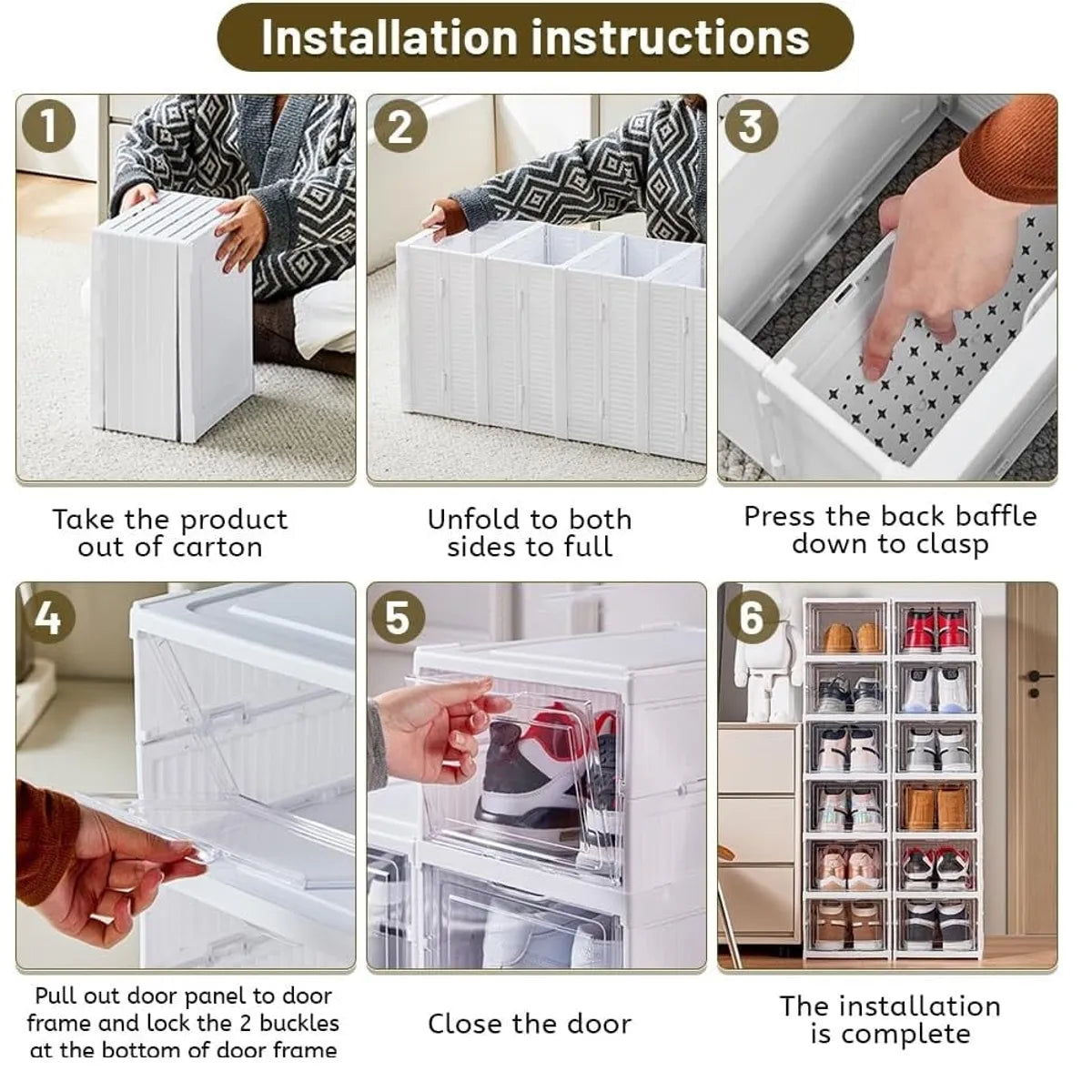 Installation instructions

1

Take the product out of carton

2

Unfold to both sides to full

3

Press the back baffle down to clasp

4

Pull out door panel to door frame and lock the 2 buckles at the bottom of door frame

5

Close the door

6

The installation is complete